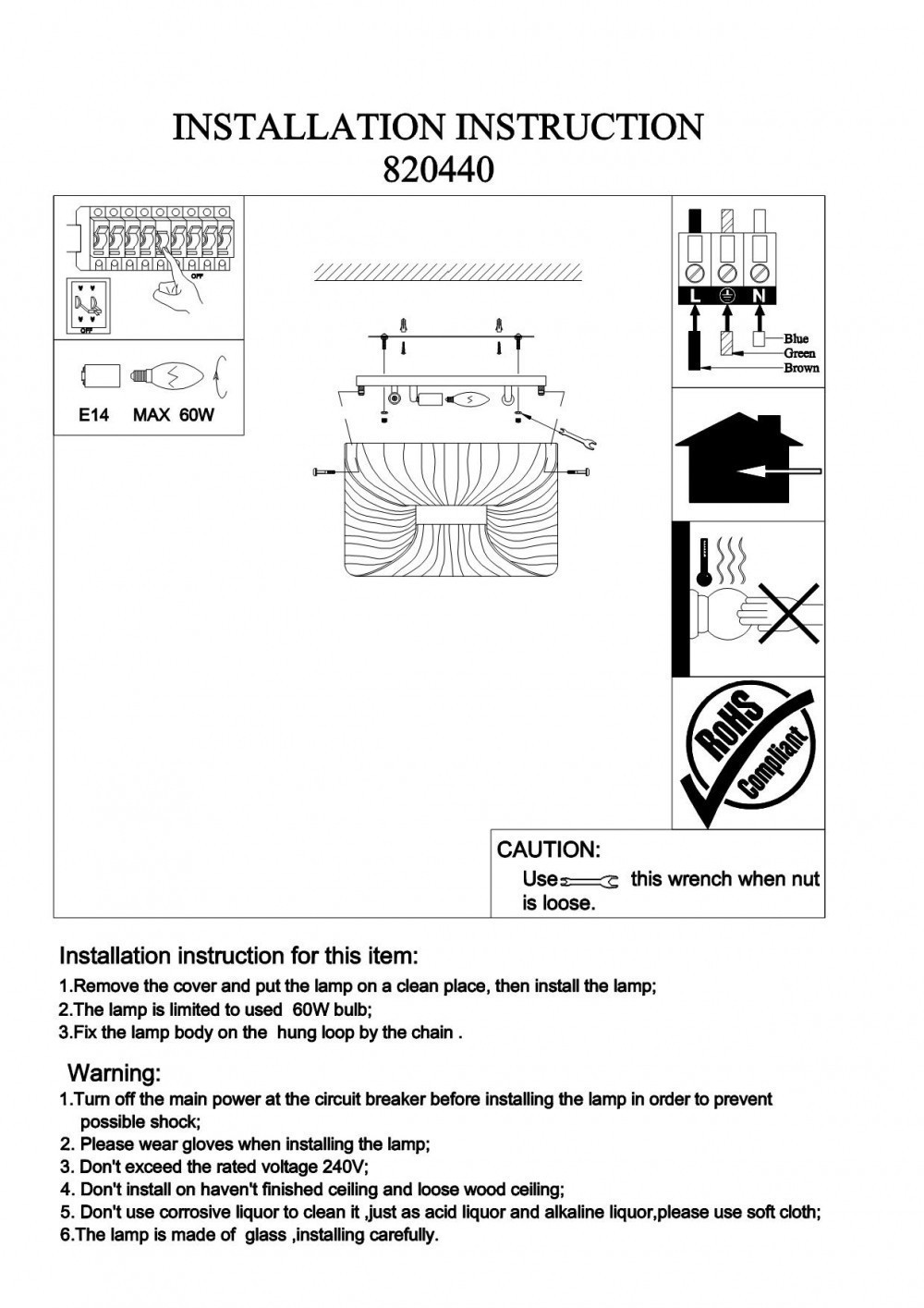 INSTALLATION INSTRUCTION
820440

OFF

OFF

E14 MAX 60W

L N

Blue
Green
Brown

RoHS
Compliant

CAUTION:
Use this wrench when nut is loose.

Installation instruction for this item:
1.Remove the cover and put the lamp on a clean place, then install the lamp;
2.The lamp is limited to used 60W bulb;
3.Fix the lamp body on the hung loop by the chain .

Warning:
1.Turn off the main power at the circuit breaker before installing the lamp in order to prevent possible shock;
2. Please wear gloves when installing the lamp;
3. Don't exceed the rated voltage 240V;
4. Don't install on haven't finished ceiling and loose wood ceiling;
5. Don't use corrosive liquor to clean it ,just as acid liquor and alkaline liquor,please use soft cloth;
6.The lamp is made of glass ,installing carefully.